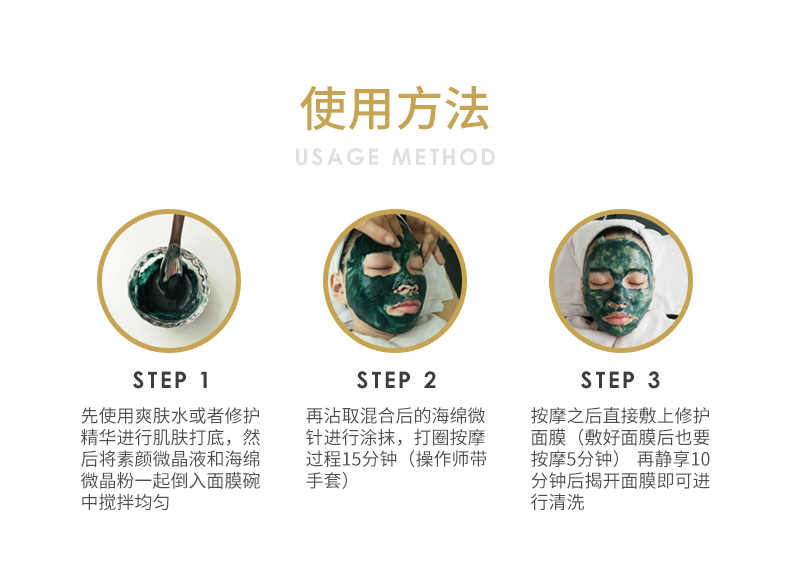 使用方法
USAGE METHOD

STEP 1
先使用爽肤水或者修护精华进行肌肤打底，然后将素颜微晶液和海绵微晶粉一起倒入面膜碗中搅拌均匀

STEP 2
再沾取混合后的海绵微针进行涂抹，打圈按摩过程15分钟（操作师带手套）

STEP 3
按摩之后直接敷上修护面膜（敷好面膜后也要按摩5分钟） 再静享10分钟后揭开面膜即可进行清洗